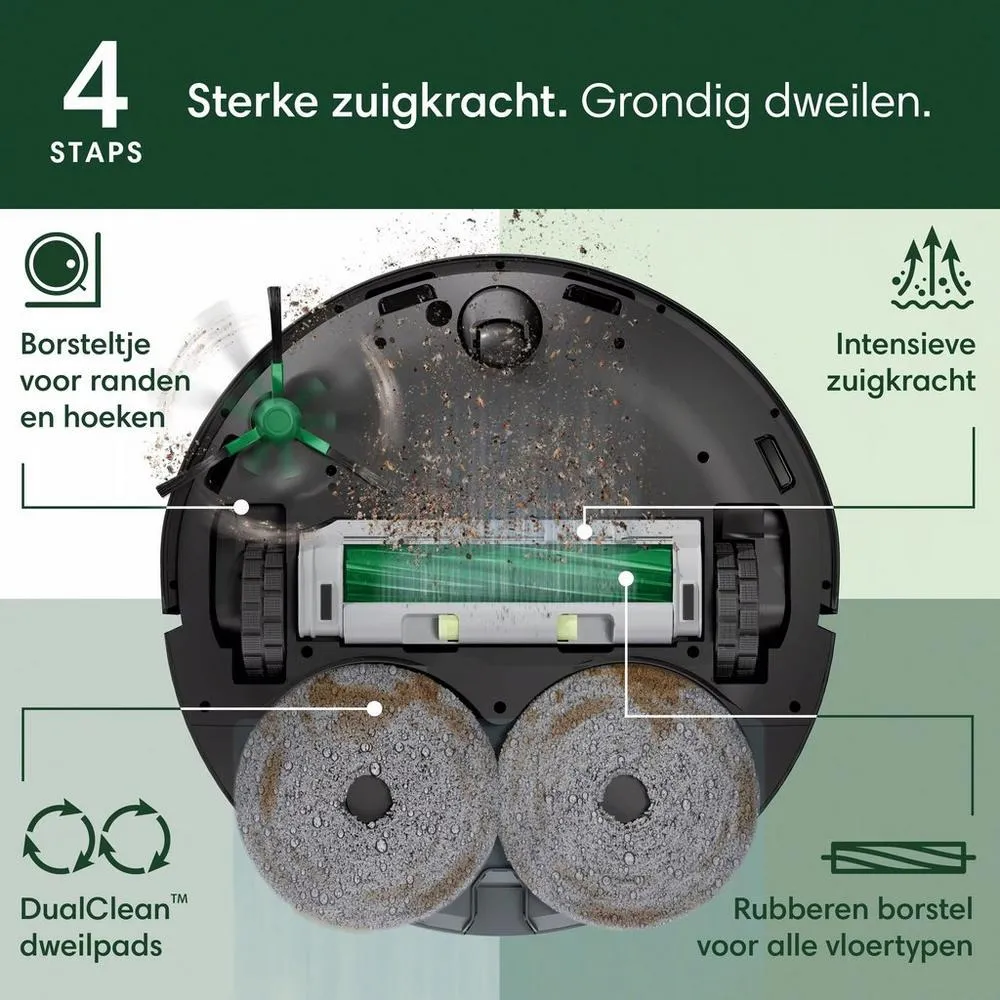 4 STAPS

Sterke zuigkracht. Grondig dweilen.

Borsteltje voor randen en hoeken

Intensieve zuigkracht

DualClean™ dweilpads

Rubberen borstel voor alle vloertypen