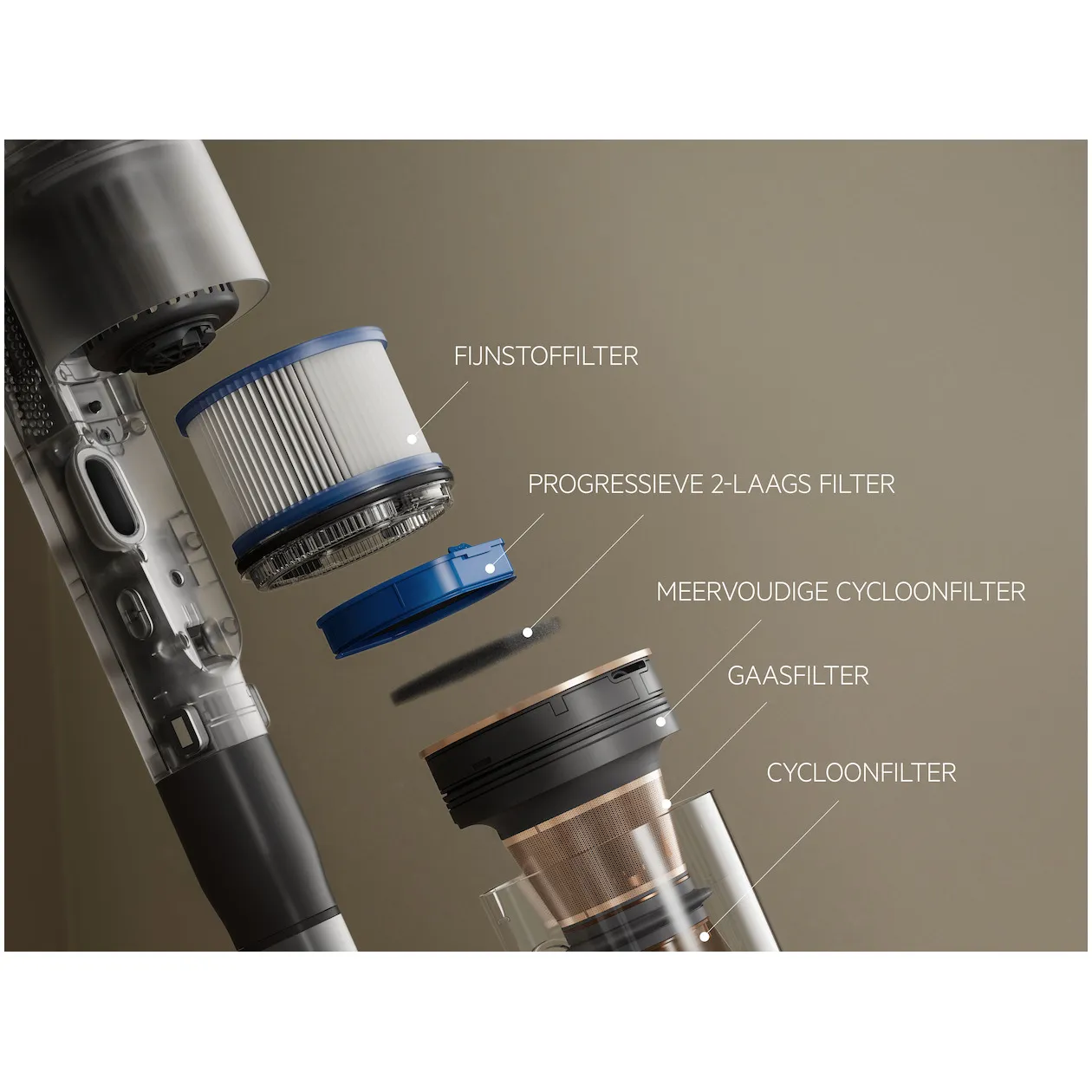 FIJNSTOFFILTER

PROGRESSIEVE 2-LAAGS FILTER

MEERVOUDIGE CYCLOONFILTER

GAASFILTER

CYCLOONFILTER